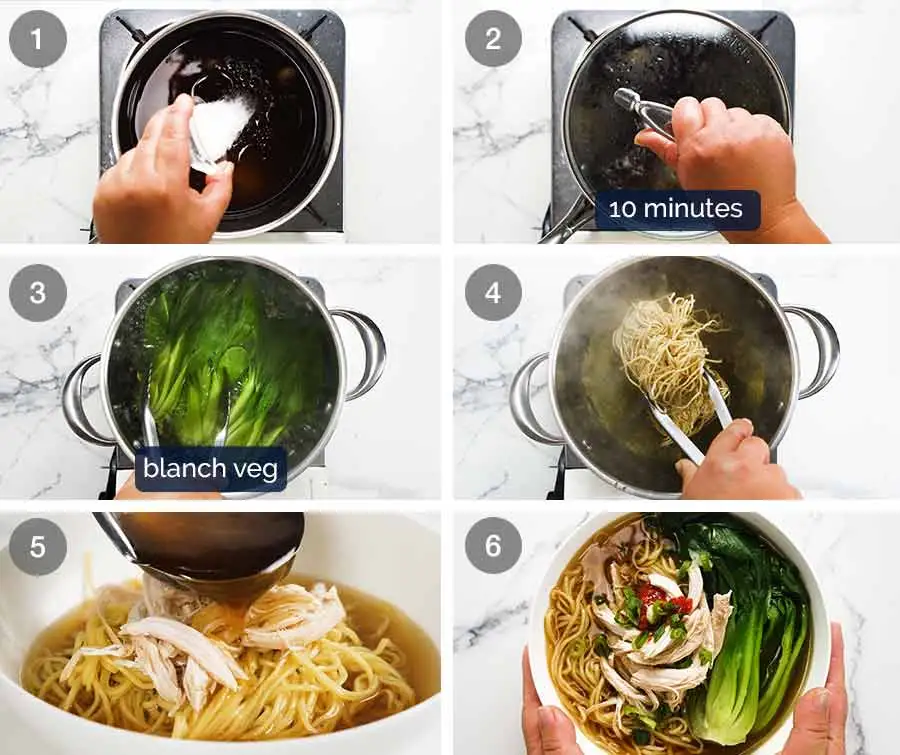 1

2

10 minutes

3

blanch veg

4

5

6